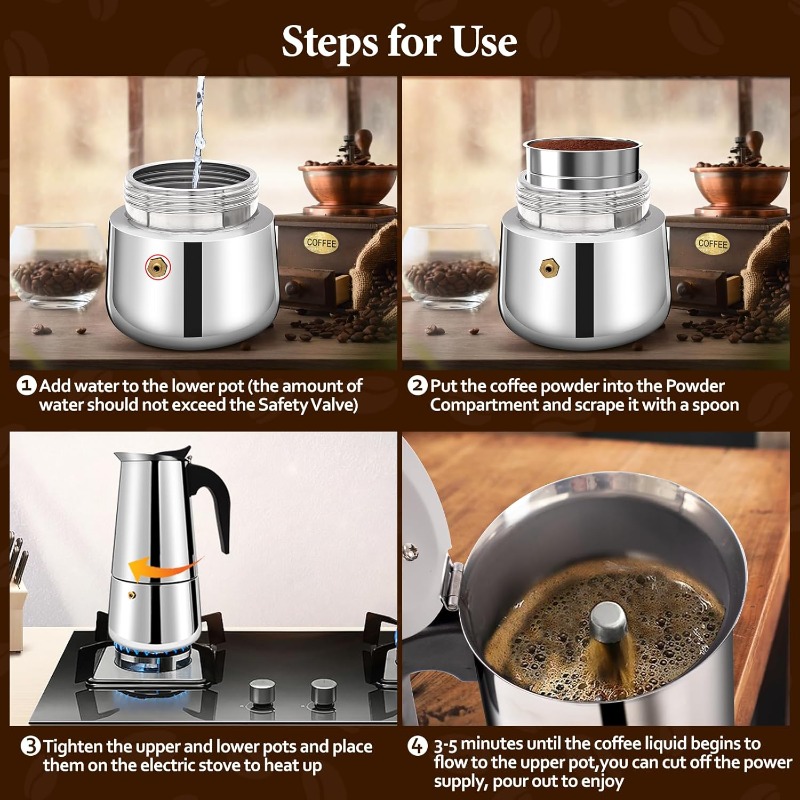 Steps for Use

COFFEE

COFFEE

1 Add water to the lower pot (the amount of water should not exceed the Safety Valve)

2 Put the coffee powder into the Powder Compartment and scrape it with a spoon

3 Tighten the upper and lower pots and place them on the electric stove to heat up

4 3-5 minutes until the coffee liquid begins to flow to the upper pot,you can cut off the power supply, pour out to enjoy